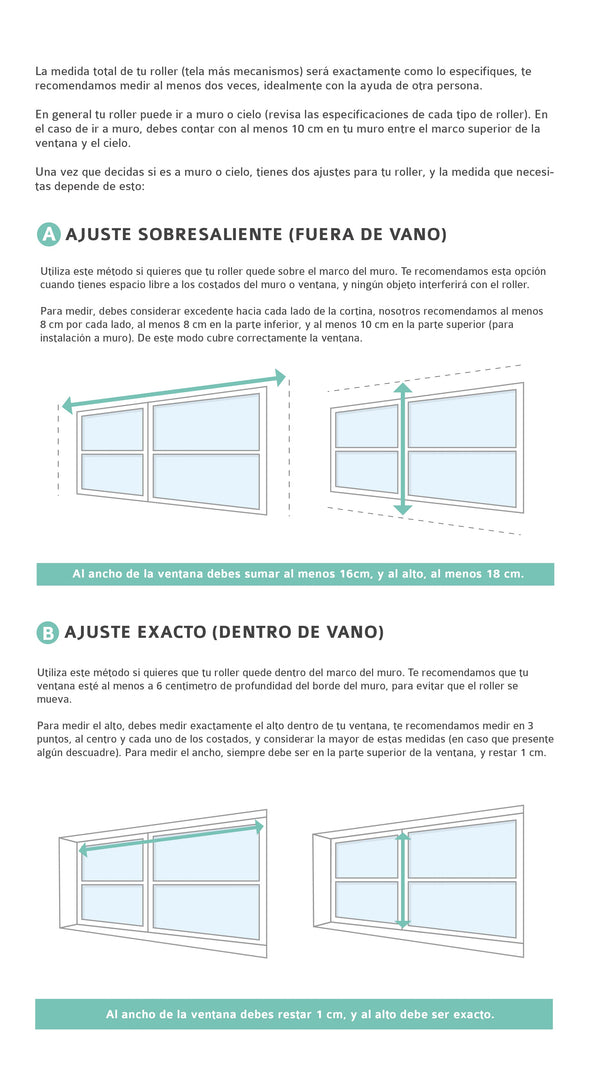 La medida total de tu roller (tela más mecanismos) será exactamente como lo especifiques, te recomendamos medir al menos dos veces, idealmente con la ayuda de otra persona.

En general tu roller puede ir a muro o cielo (revisa las especificaciones de cada tipo de roller). En el caso de ir a muro, debes contar con al menos 10 cm en tu muro entre el marco superior de la ventana y el cielo.

Una vez que decidas si es a muro o cielo, tienes dos ajustes para tu roller, y la medida que necesitas depende de esto:

A AJUSTE SOBRESALIENTE (FUERA DE VANO)

Utiliza este método si quieres que tu roller quede sobre el marco del muro. Te recomendamos esta opción cuando tienes espacio libre a los costados del muro o ventana, y ningún objeto interferirá con el roller.

Para medir, debes considerar excedente hacia cada lado de la cortina, nosotros recomendamos al menos 8 cm por cada lado, al menos 8 cm en la parte inferior, y al menos 10 cm en la parte superior (para instalación a muro). De este modo cubre correctamente la ventana.

Al ancho de la ventana debes sumar al menos 16cm, y al alto, al menos 18 cm.

B AJUSTE EXACTO (DENTRO DE VANO)

Utiliza este método si quieres que tu roller quede dentro del marco del muro. Te recomendamos que tu ventana esté al menos a 6 centímetro de profundidad del borde del muro, para evitar que el roller se mueva.

Para medir el alto, debes medir exactamente el alto dentro de tu ventana, te recomendamos medir en 3 puntos, al centro y cada uno de los costados, y considerar la mayor de estas medidas (en caso que presente algún descuadre). Para medir el ancho, siempre debe ser en la parte superior de la ventana, y restar 1 cm.

Al ancho de la ventana debes restar 1 cm, y al alto debe ser exacto.